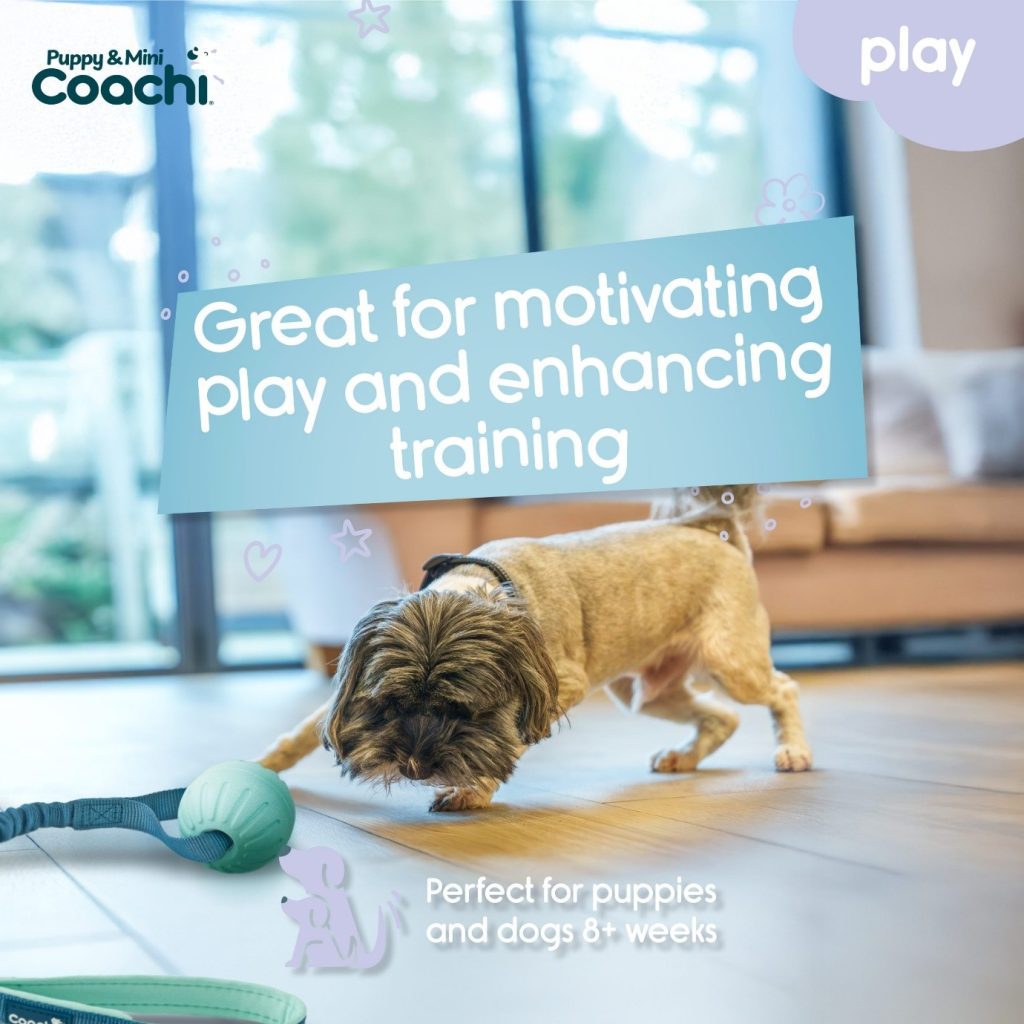 Puppy & Mini
Coachi

play

Great for motivating play and enhancing training

Perfect for puppies and dogs 8+ weeks