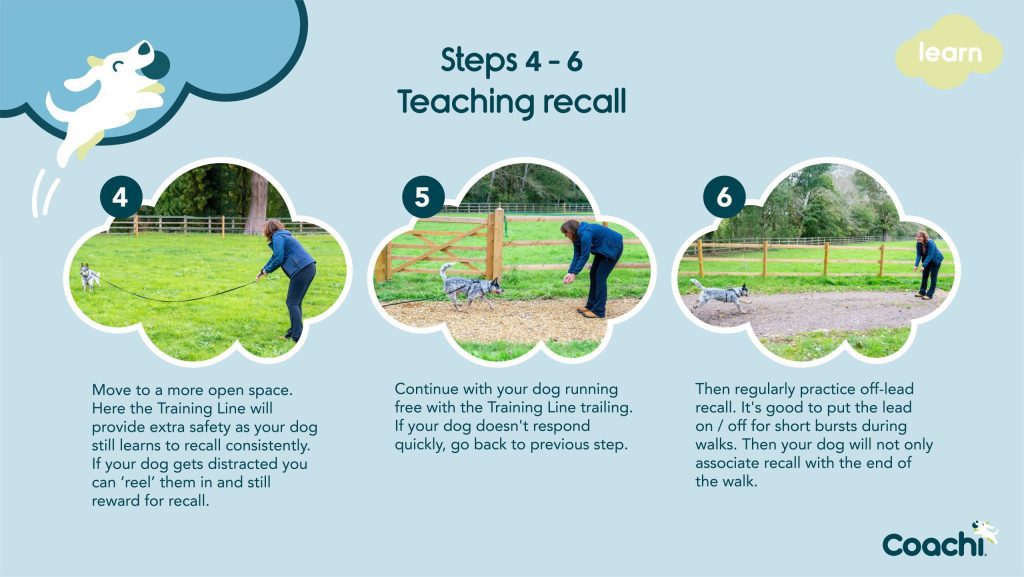 Steps 4 - 6
Teaching recall

learn

4

Move to a more open space. Here the Training Line will provide extra safety as your dog still learns to recall consistently. If your dog gets distracted you can 'reel' them in and still reward for recall.

5

Continue with your dog running free with the Training Line trailing. If your dog doesn't respond quickly, go back to previous step.

6

Then regularly practice off-lead recall. It's good to put the lead on / off for short bursts during walks. Then your dog will not only associate recall with the end of the walk.

Coachi